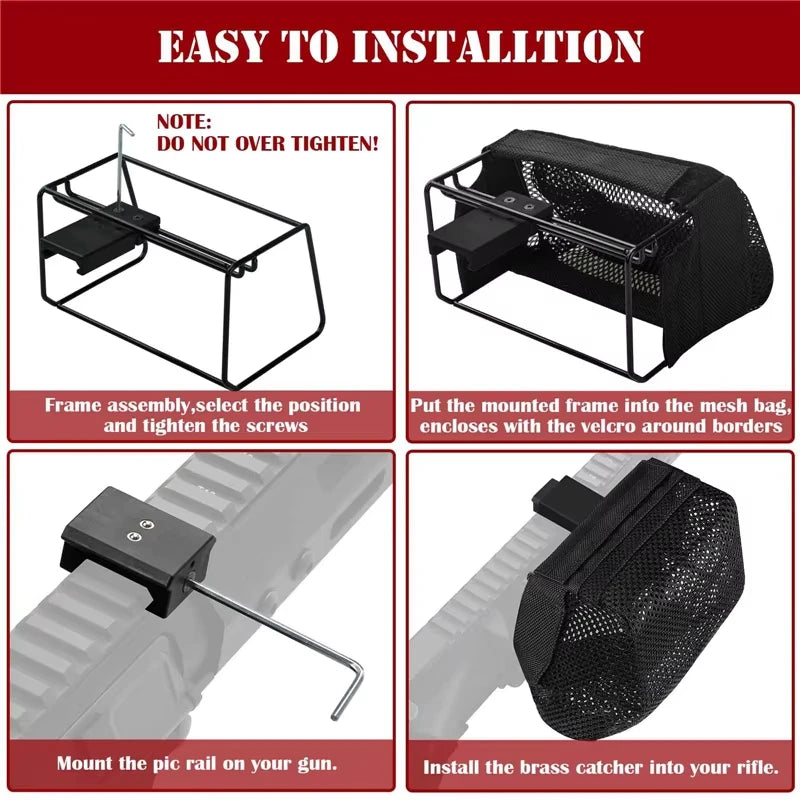 EASY TO INSTALLTION

NOTE:
DO NOT OVER TIGHTEN!

Frame assembly,select the position and tighten the screws

Put the mounted frame into the mesh bag, encloses with the velcro around borders

Mount the pic rail on your gun.

Install the brass catcher into your rifle.